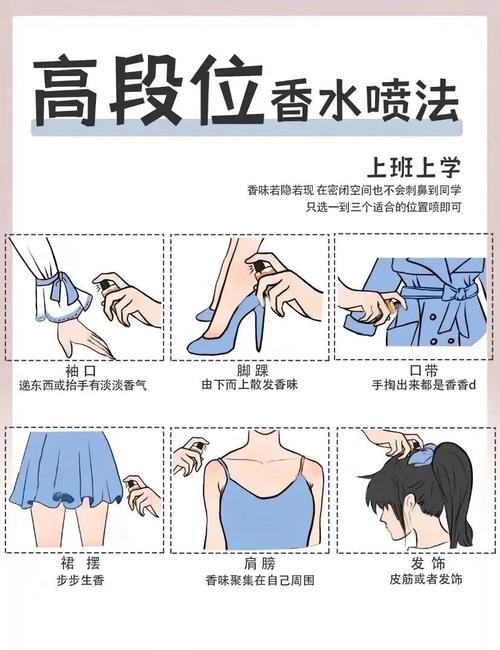 高段位香水喷法

上班上学

香味若隐若现 在密闭空间也不会刺鼻到同学
只选一到三个适合的位置喷即可

袖口
递东西或抬手有淡淡香气

脚踝
由下而上散发香味

口带
手掏出来都是香香d

裙摆
步步生香

肩膀
香味聚集在自己周围

发饰
皮筋或者发饰