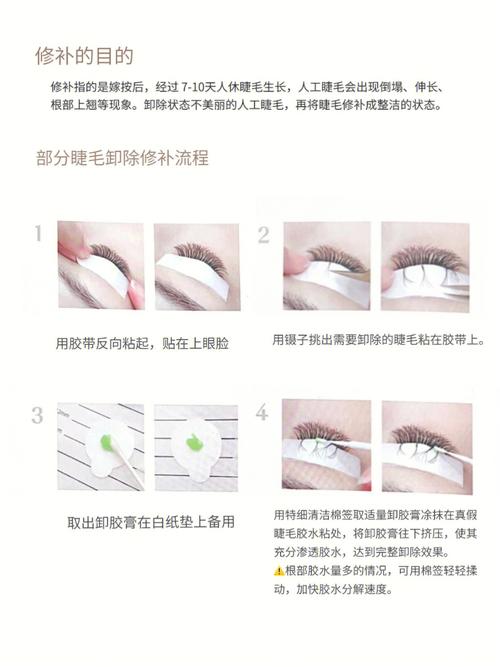 修补的目的

修补指的是嫁按后，经过 7-10天人休睫毛生长，人工睫毛会出现倒塌、伸长、根部上翘等现象。卸除状态不美丽的人工睫毛，再将睫毛修补成整洁的状态。

部分睫毛卸除修补流程

1

用胶带反向粘起，贴在上眼脸

2

用镊子挑出需要卸除的睫毛粘在胶带上。

3

取出卸胶膏在白纸垫上备用

4

用特细清洁棉签取适量卸胶膏涂抹在真假睫毛胶水粘处，将卸胶膏往下挤压，使其充分渗透胶水，达到完整卸除效果。

⚠根部胶水量多的情况，可用棉签轻轻揉动，加快胶水分解速度。