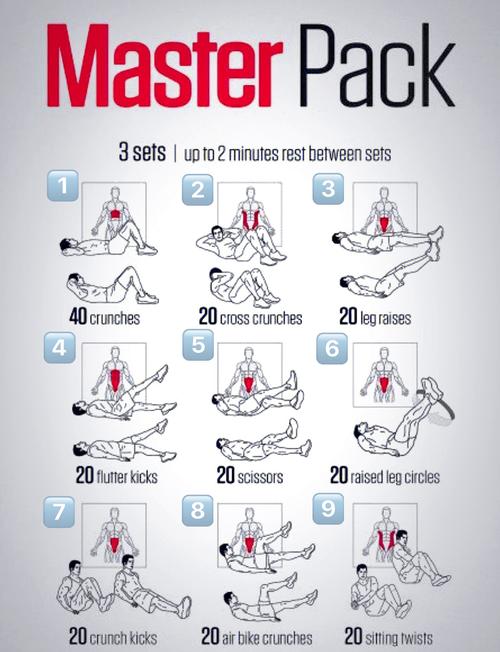 Master Pack

3 sets | up to 2 minutes rest between sets

1
40 crunches

2
20 cross crunches

3
20 leg raises

4
20 flutter kicks

5
20 scissors

6
20 raised leg circles

7
20 crunch kicks

8
20 air bike crunches

9
20 sitting twists