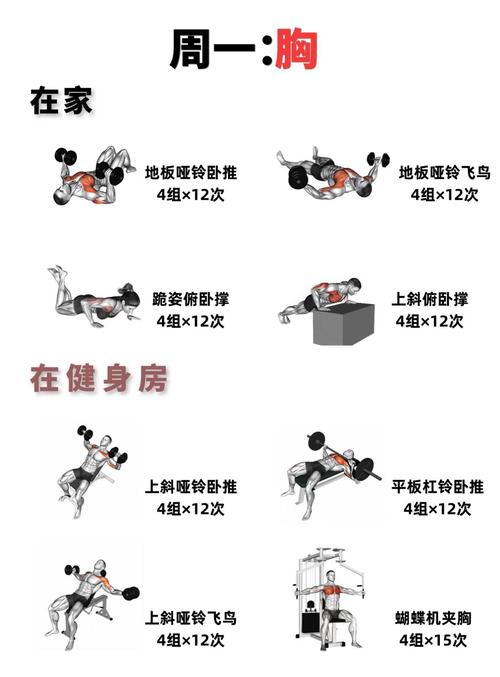 周一:胸

在家

地板哑铃卧推
4组×12次

地板哑铃飞鸟
4组×12次

跪姿俯卧撑
4组×12次

上斜俯卧撑
4组×12次

在健身房

上斜哑铃卧推
4组×12次

平板杠铃卧推
4组×12次

上斜哑铃飞鸟
4组×12次

蝴蝶机夹胸
4组×15次