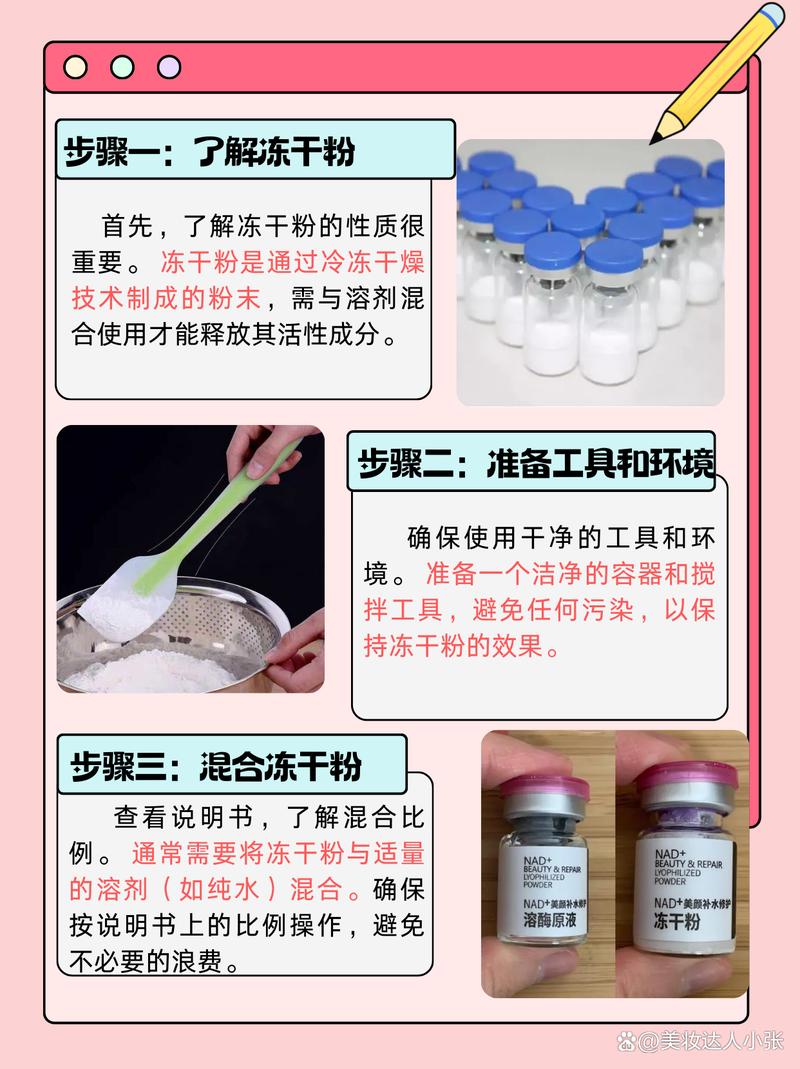 步骤一：了解冻干粉

首先，了解冻干粉的性质很重要。冻干粉是通过冷冻干燥技术制成的粉末，需与溶剂混合使用才能释放其活性成分。

步骤二：准备工具和环境

确保使用干净的工具和环境。准备一个洁净的容器和搅拌工具，避免任何污染，以保持冻干粉的效果。

步骤三：混合冻干粉

查看说明书，了解混合比例。通常需要将冻干粉与适量的溶剂（如纯水）混合。确保按说明书上的比例操作，避免不必要的浪费。

NAD+
BEAUTY & REPAIR
LYOPHILIZED POWDER
NAD+美颜补水修护
溶酶原液

NAD+
BEAUTY & REPAIR
LYOPHILIZED POWDER
NAD+美颜补水修护
冻干粉

@美妆达人小张