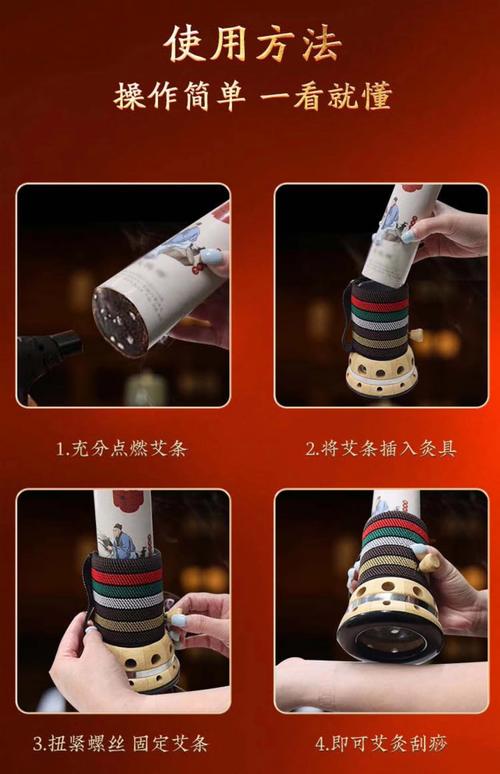 使用方法
操作简单 一看就懂

1.充分点燃艾条

2.将艾条插入灸具

3.扭紧螺丝 固定艾条

4.即可艾灸刮痧