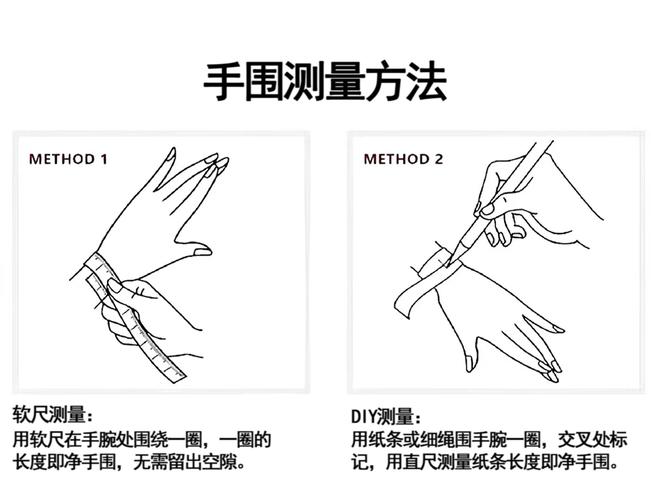 手围测量方法

METHOD 1

软尺测量：
用软尺在手腕处围绕一圈，一圈的长度即净手围，无需留出空隙。

METHOD 2

DIY测量：
用纸条或细绳围手腕一圈，交叉处标记，用直尺测量纸条长度即净手围。