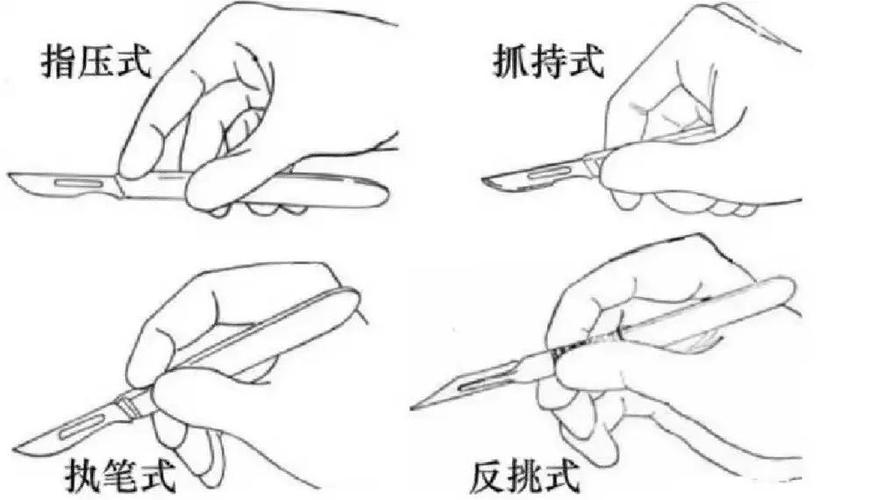 指压式

抓持式

执笔式

反挑式