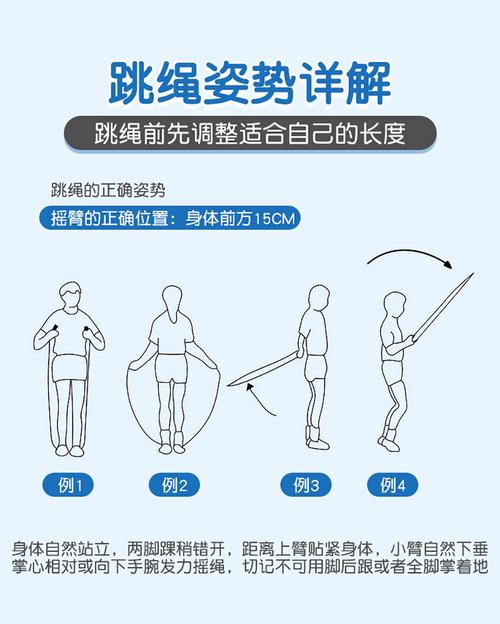 跳绳姿势详解

跳绳前先调整适合自己的长度

跳绳的正确姿势

摇臂的正确位置：身体前方15CM

例1

例2

例3

例4

身体自然站立，两脚踝稍错开，距离上臂贴紧身体，小臂自然下垂掌心相对或向下手腕发力摇绳，切记不可用脚后跟或者全脚掌着地